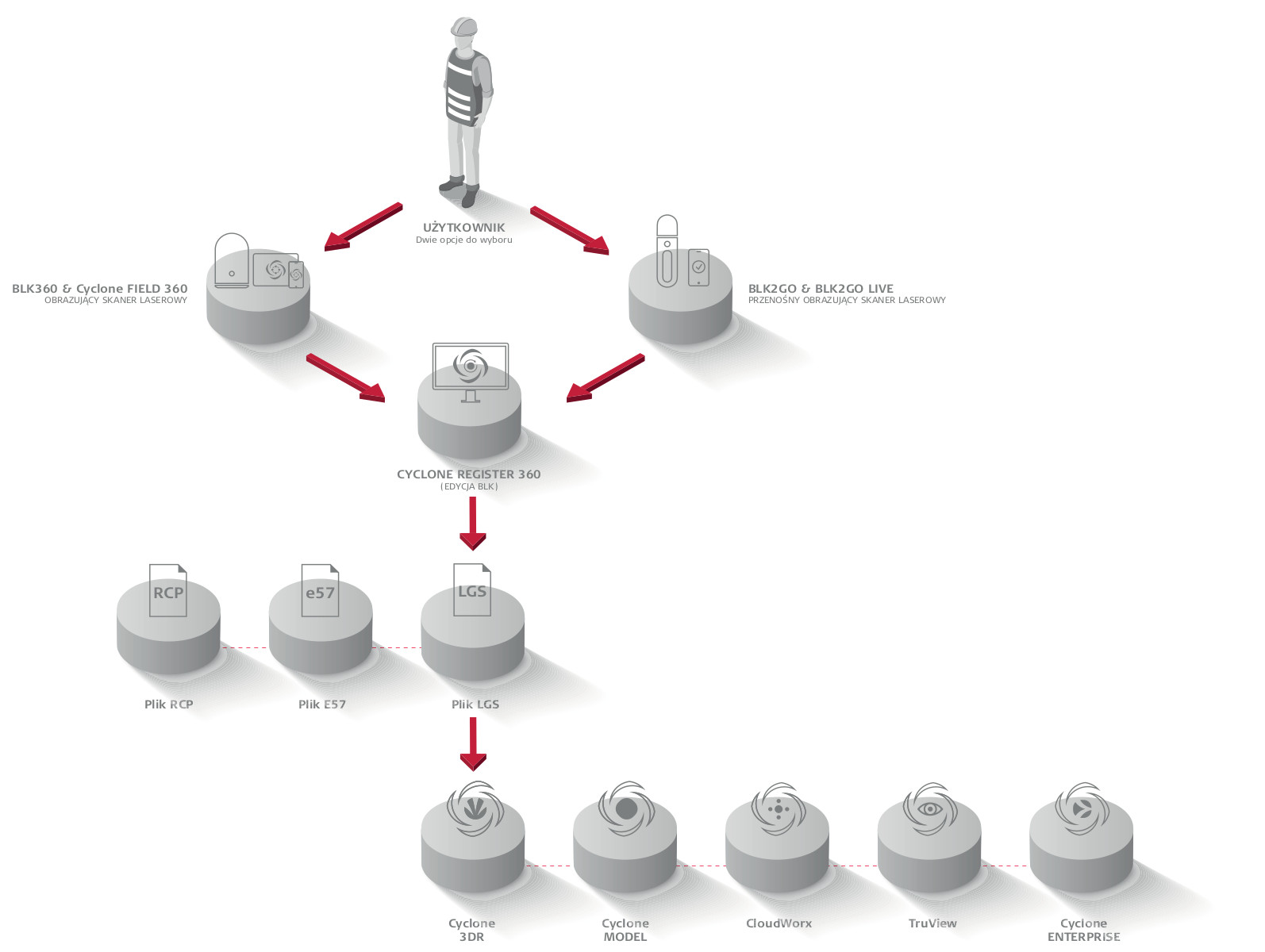 UŻYTKOWNIK
Dwie opcje do wyboru

BLK360 & Cyclone FIELD 360
OBRAZUJĄCY SKANER LASEROWY

BLK2GO & BLK2GO LIVE
PRZENOŚNY OBRAZUJĄCY SKANER LASEROWY

CYCLONE REGISTER 360
(EDYCJA BLK)

RCP

e57

LGS

Plik RCP

Plik E57

Plik LGS

Cyclone
3DR

Cyclone
MODEL

CloudWorx

TruView

Cyclone
ENTERPRISE